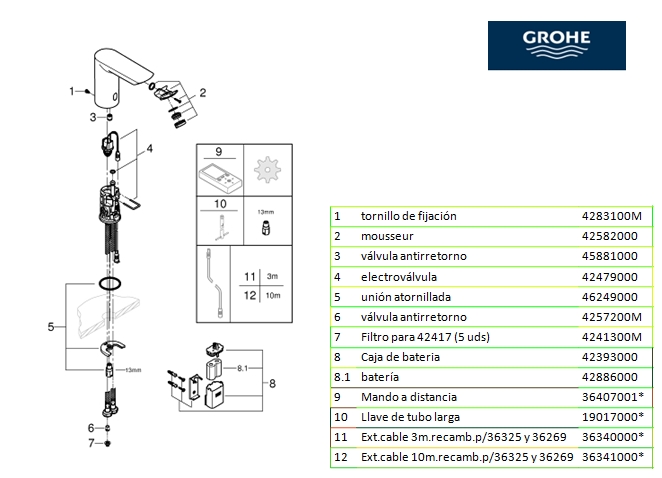 GROHE

1
2
3
4
9
10
13mm
11 3m
12 10m
5
13mm
8.1
8
6
7

| 1 | tornillo de fijación | 4283100M |
|---|---|---|
| 2 | mousseur | 42582000 |
| 3 | válvula antirretorno | 45881000 |
| 4 | electroválvula | 42479000 |
| 5 | unión atornillada | 46249000 |
| 6 | válvula antirretorno | 4257200M |
| 7 | Filtro para 42417 (5 uds) | 4241300M |
| 8 | Caja de bateria | 42393000 |
| 8.1 | batería | 42886000 |
| 9 | Mando a distancia | 36407001* |
| 10 | Llave de tubo larga | 19017000* |
| 11 | Ext.cable 3m.recamb.p/36325 y 36269 | 36340000* |
| 12 | Ext.cable 10m.recamb.p/36325 y 36269 | 36341000* |